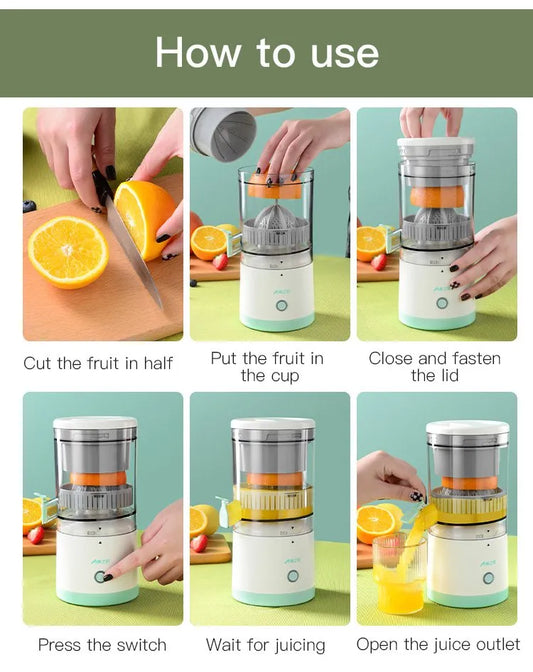 How to use

Cut the fruit in half

Put the fruit in the cup

Close and fasten the lid

Press the switch

Wait for juicing

Open the juice outlet