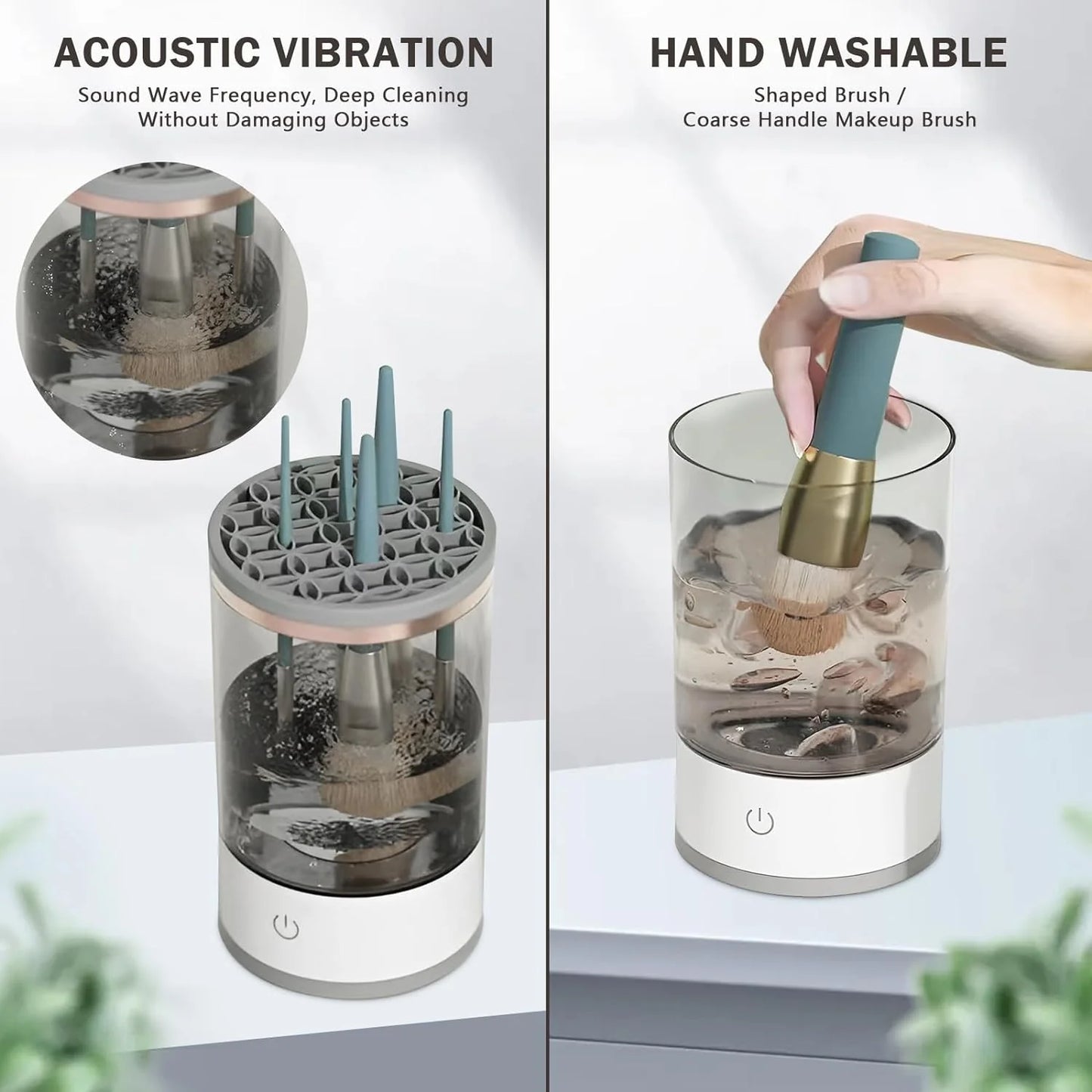 ACOUSTIC VIBRATION

Sound Wave Frequency, Deep Cleaning Without Damaging Objects

HAND WASHABLE

Shaped Brush / Coarse Handle Makeup Brush