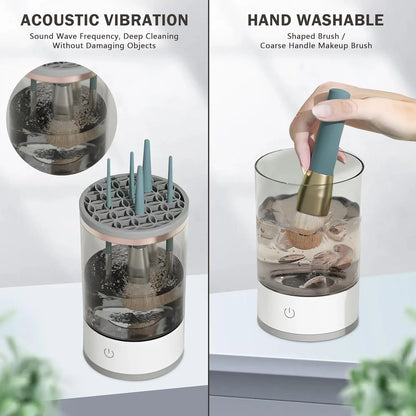 ACOUSTIC VIBRATION
Sound Wave Frequency, Deep Cleaning Without Damaging Objects

HAND WASHABLE
Shaped Brush / Coarse Handle Makeup Brush