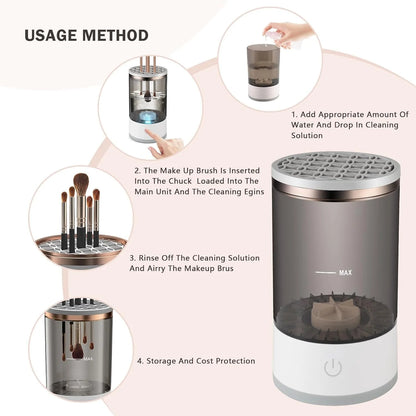 USAGE METHOD

1. Add Appropriate Amount Of Water And Drop In Cleaning Solution

2. The Make Up Brush Is Inserted Into The Chuck Loaded Into The Main Unit And The Cleaning Egins

3. Rinse Off The Cleaning Solution And Airry The Makeup Brus

4. Storage And Cost Protection

MAX

MAX